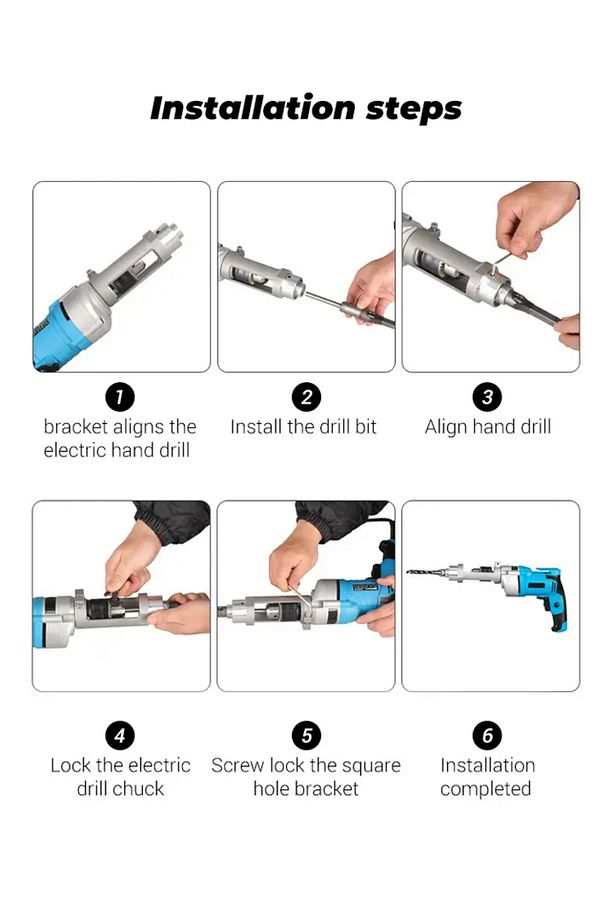 Installation steps

1
bracket aligns the electric hand drill

2
Install the drill bit

3
Align hand drill

4
Lock the electric drill chuck

5
Screw lock the square hole bracket

6
Installation completed