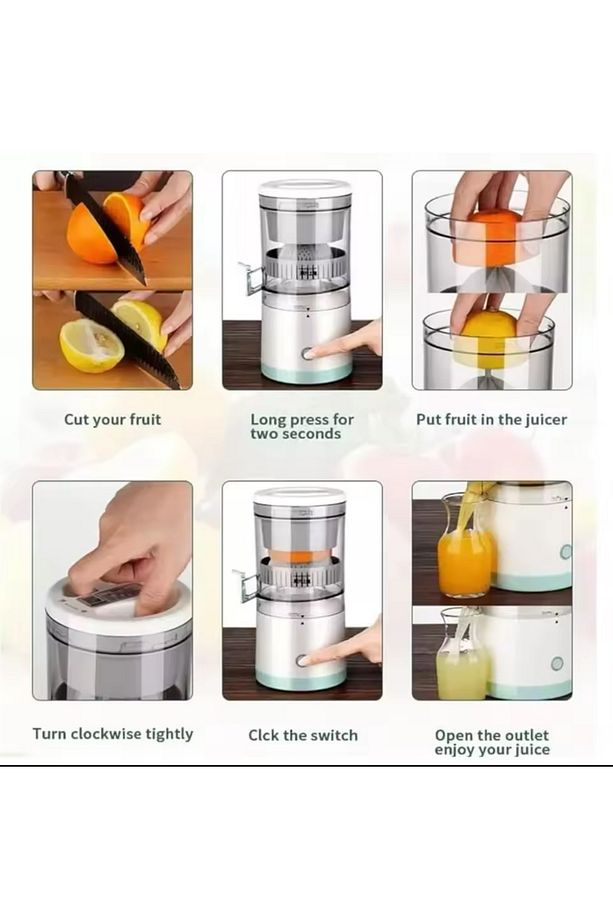 Cut your fruit

Long press for two seconds

Put fruit in the juicer

Turn clockwise tightly

Clck the switch

Open the outlet enjoy your juice