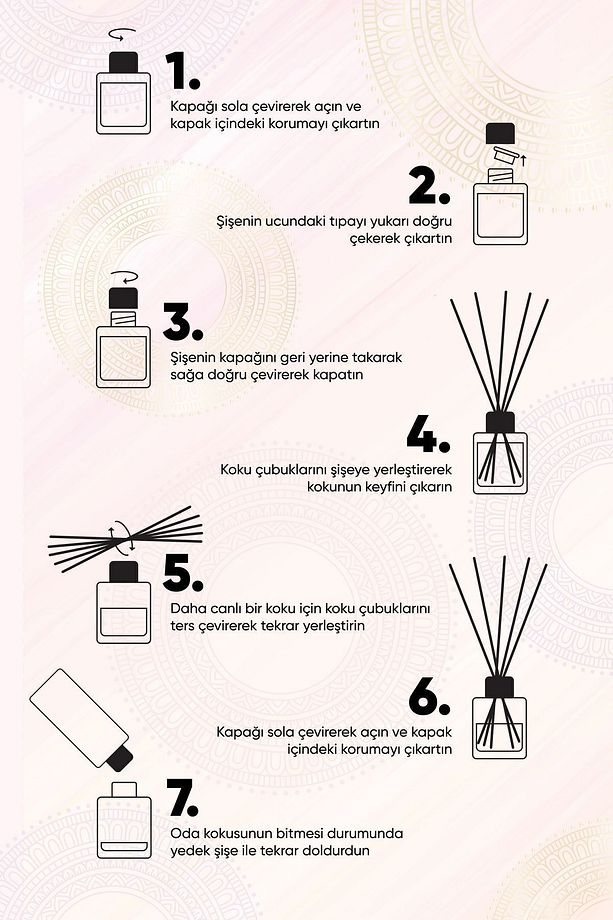 1.
Kapağı sola çevirerek açın ve kapak içindeki korumayı çıkartın

2.
Şişenin ucundaki tıpayı yukarı doğru çekerek çıkartın

3.
Şişenin kapağını geri yerine takarak sağa doğru çevirerek kapatın

4.
Koku çubuklarını şişeye yerleştirerek kokunun keyfini çıkarın

5.
Daha canlı bir koku için koku çubuklarını ters çevirerek tekrar yerleştirin

6.
Kapağı sola çevirerek açın ve kapak içindeki korumayı çıkartın

7.
Oda kokusunun bitmesi durumunda yedek şişe ile tekrar doldurdun