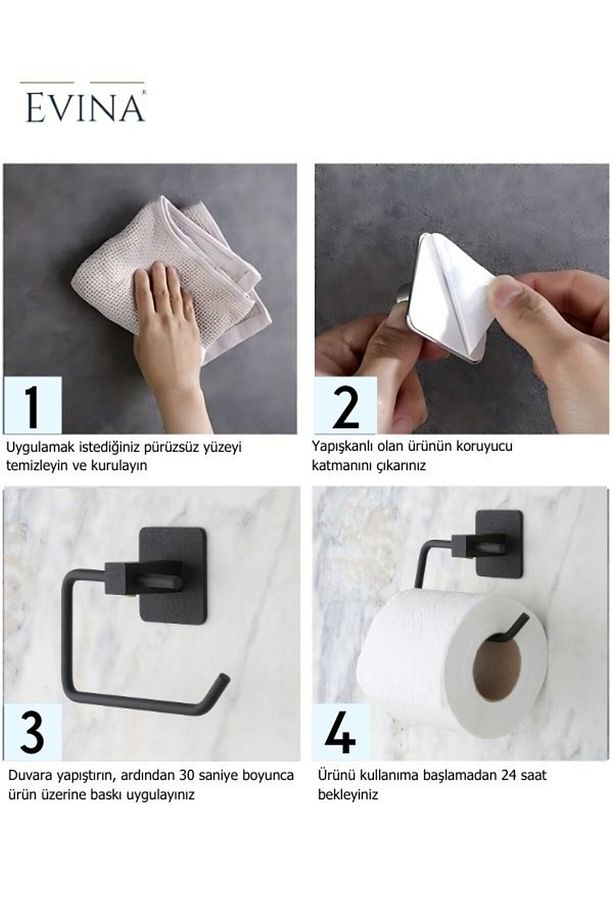 EVINA®

1

Uygulamak istediğiniz pürüzsüz yüzeyi temizleyin ve kurulayın

2

Yapışkanlı olan ürünün koruyucu katmanını çıkarınız

3

Duvara yapıştırın, ardından 30 saniye boyunca ürün üzerine baskı uygulayınız

4

Ürünü kullanıma başlamadan 24 saat bekleyiniz