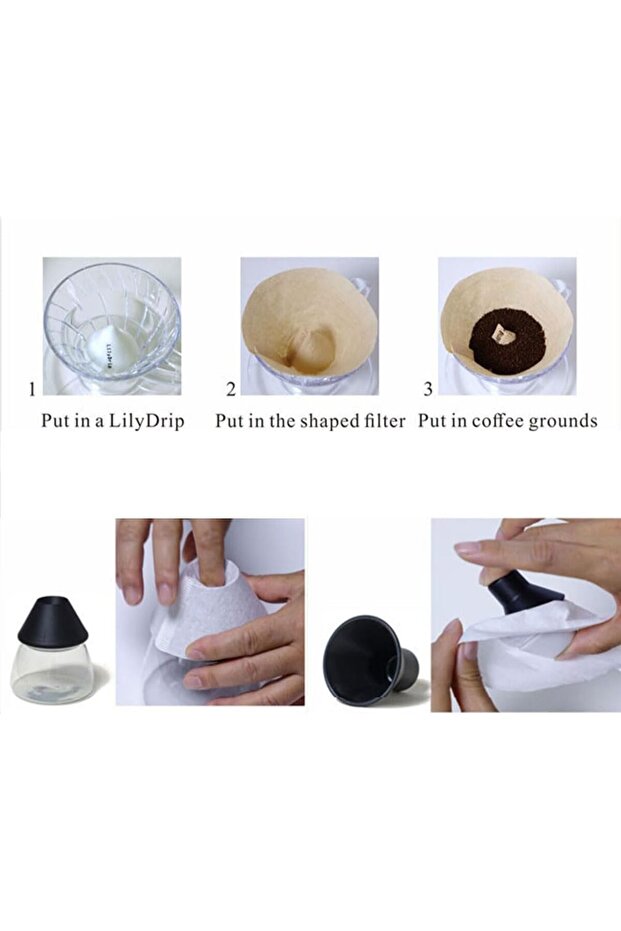 1
Put in a LilyDrip

2
Put in the shaped filter

3
Put in coffee grounds