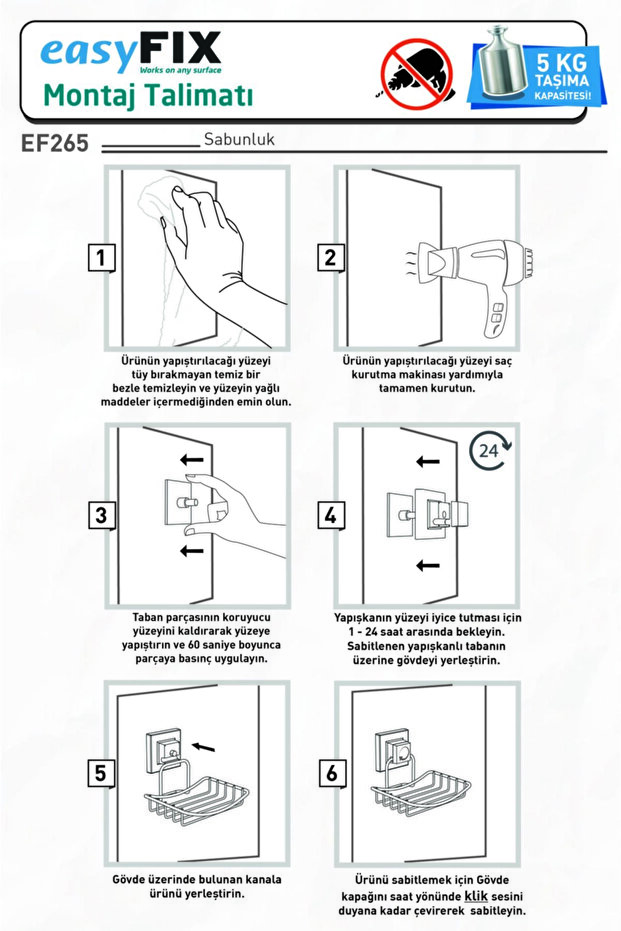 easyFIX
Works on any surface
Montaj Talimatı

5 KG
TAŞIMA
KAPASİTESİ!

EF265 Sabunluk

1

Ürünün yapıştırılacağı yüzeyi tüy bırakmayan temiz bir bezle temizleyin ve yüzeyin yağlı maddeler içermediğinden emin olun.

2

Ürünün yapıştırılacağı yüzeyi saç kurutma makinası yardımıyla tamamen kurutun.

3

Taban parçasının koruyucu yüzeyini kaldırarak yüzeye yapıştırın ve 60 saniye boyunca parçaya basınç uygulayın.

4

24

Yapışkanın yüzeyi iyice tutması için 1 - 24 saat arasında bekleyin. Sabitlenen yapışkanlı tabanın üzerine gövdeyi yerleştirin.

5

Gövde üzerinde bulunan kanala ürünü yerleştirin.

6

Ürünü sabitlemek için Gövde kapağını saat yönünde klik sesini duyana kadar çevirerek sabitleyin.