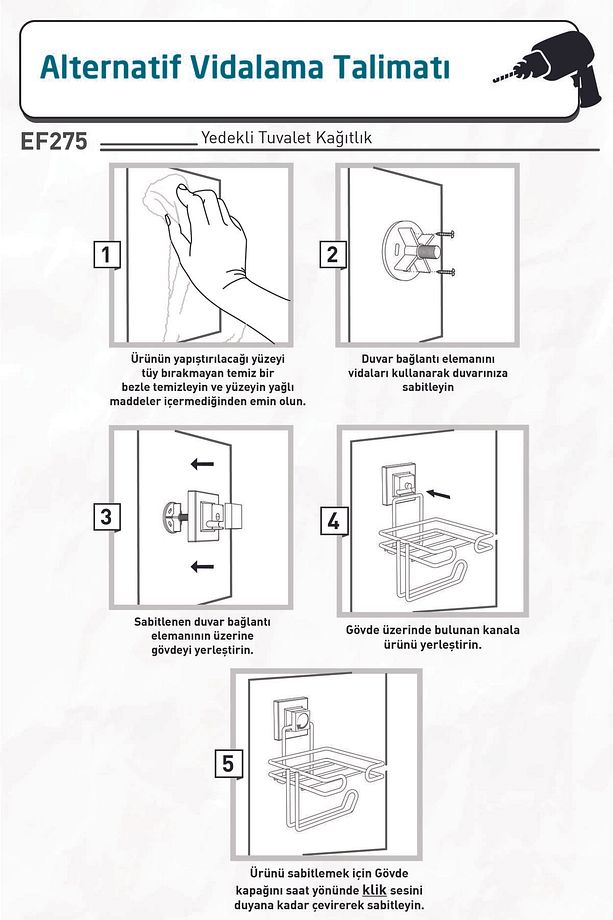 Alternatif Vidalama Talimatı

EF275 Yedekli Tuvalet Kağıtlık

1

Ürünün yapıştırılacağı yüzeyi tüy bırakmayan temiz bir bezle temizleyin ve yüzeyin yağlı maddeler içermediğinden emin olun.

2

Duvar bağlantı elemanını vidaları kullanarak duvarınıza sabitleyin

3

Sabitlenen duvar bağlantı elemanının üzerine gövdeyi yerleştirin.

4

Gövde üzerinde bulunan kanala ürünü yerleştirin.

5

Ürünü sabitlemek için Gövde kapağını saat yönünde klik sesini duyana kadar çevirerek sabitleyin.