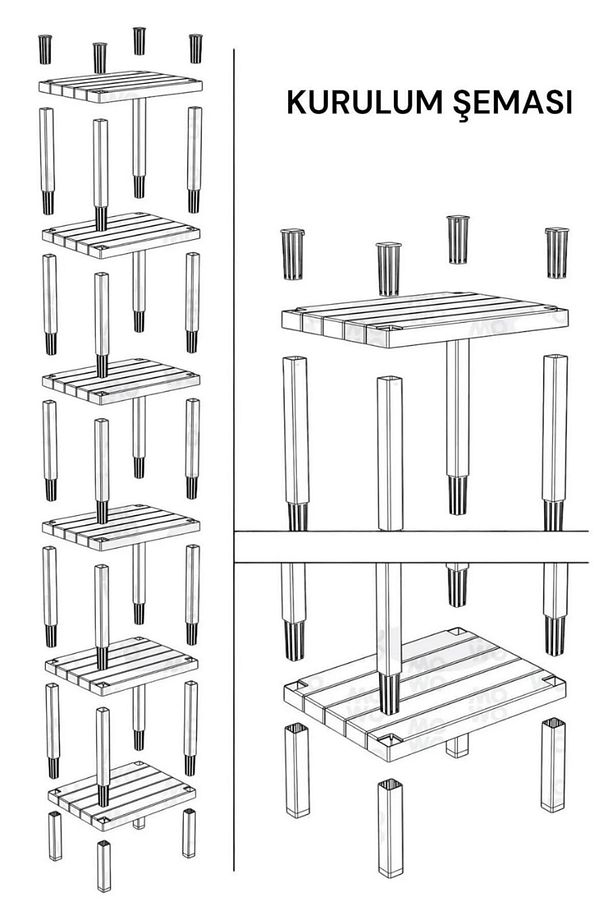 KURULUM ŞEMASI