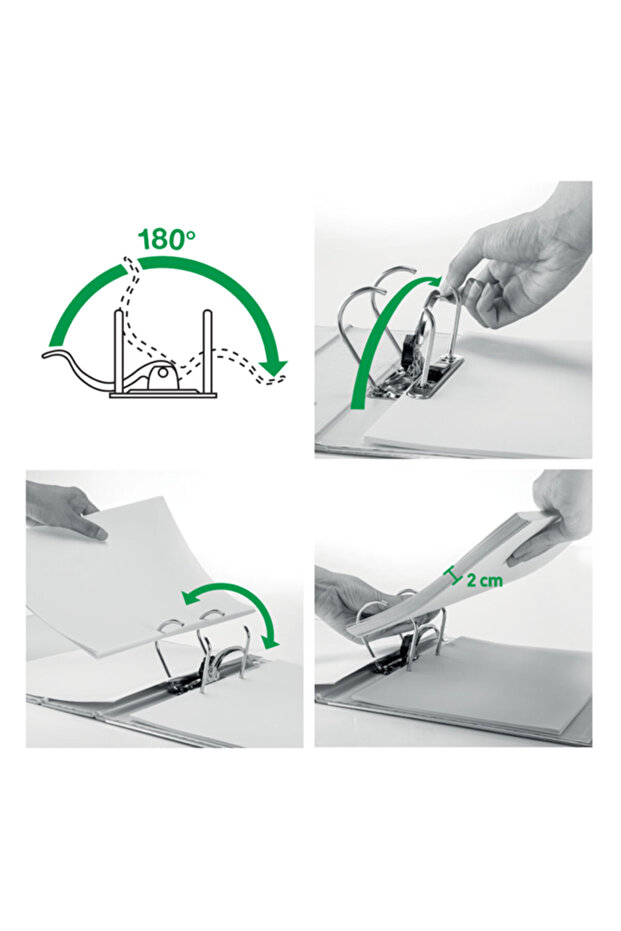 180°

2 cm