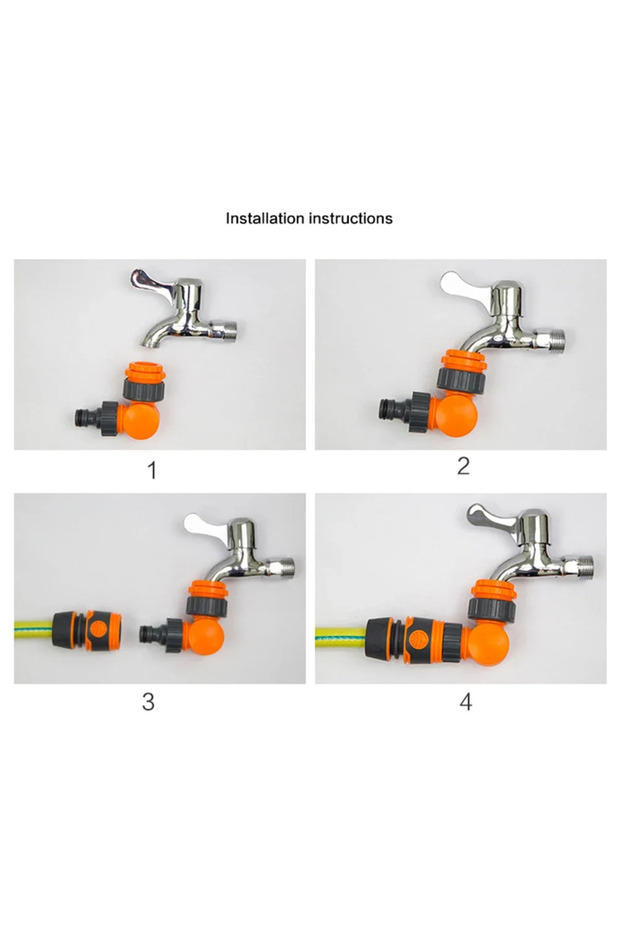 Installation instructions

1

2

3

4