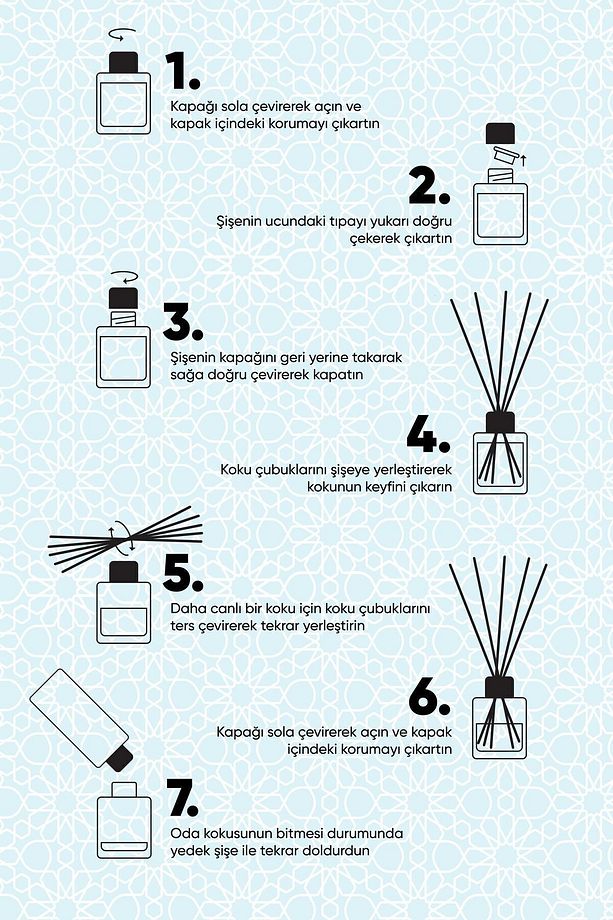 1.
Kapağı sola çevirerek açın ve kapak içindeki korumayı çıkartın

2.
Şişenin ucundaki tıpayı yukarı doğru çekerek çıkartın

3.
Şişenin kapağını geri yerine takarak sağa doğru çevirerek kapatın

4.
Koku çubuklarını şişeye yerleştirerek kokunun keyfini çıkarın

5.
Daha canlı bir koku için koku çubuklarını ters çevirerek tekrar yerleştirin

6.
Kapağı sola çevirerek açın ve kapak içindeki korumayı çıkartın

7.
Oda kokusunun bitmesi durumunda yedek şişe ile tekrar doldurdun