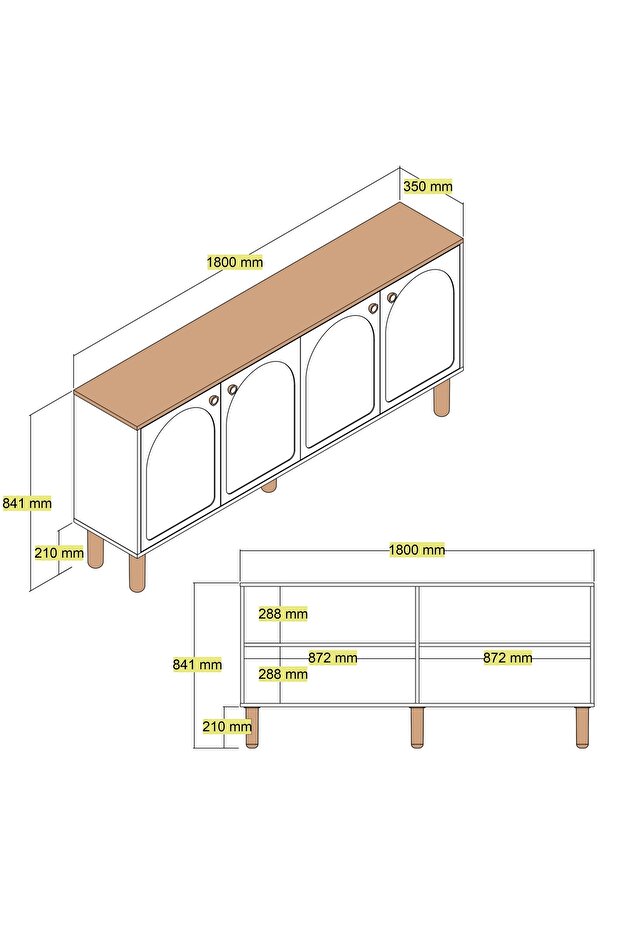 350 mm
1800 mm
841 mm
210 mm
1800 mm
288 mm
841 mm
872 mm
872 mm
288 mm
210 mm