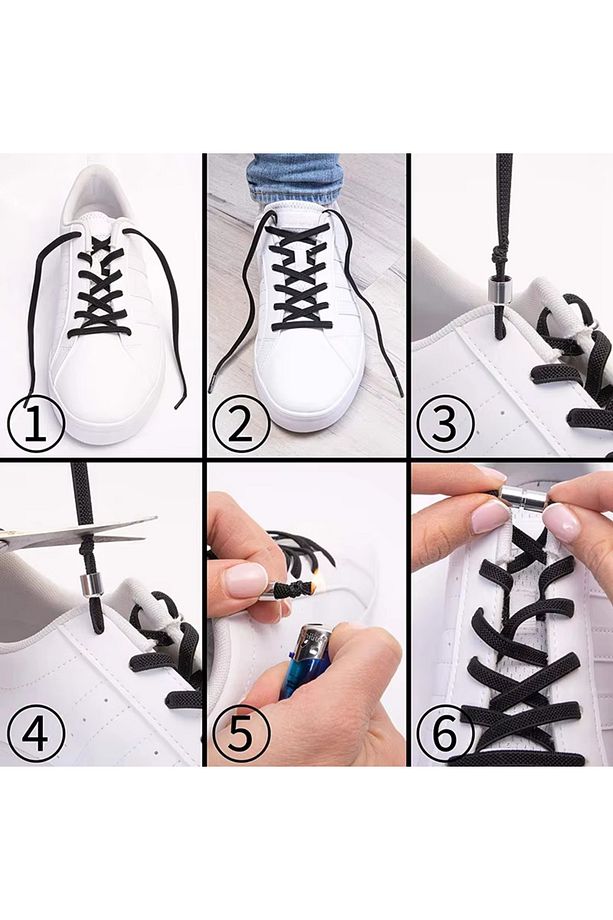 1

2

3

4

5

6