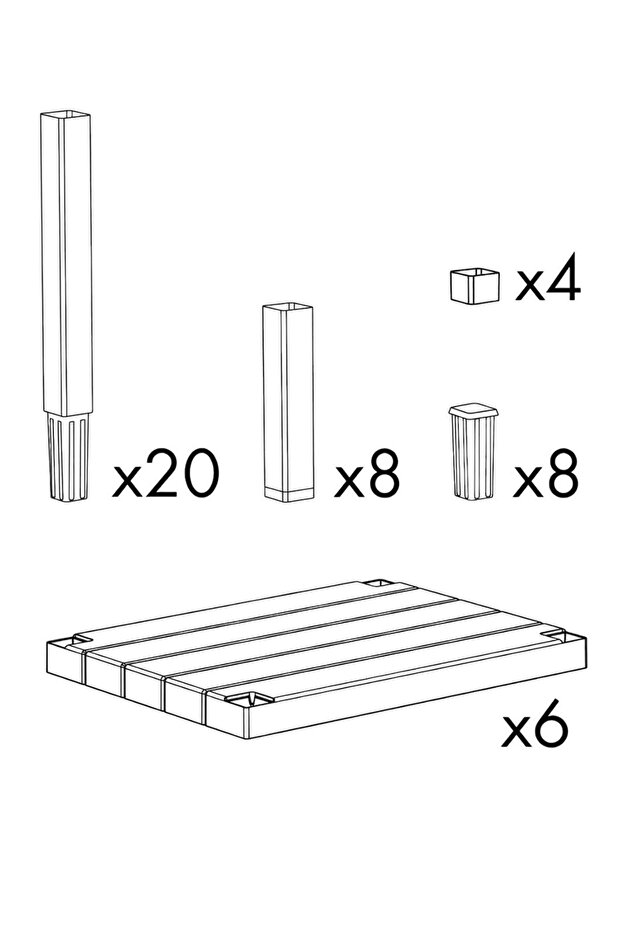 x4

x20

x8

x8

x6