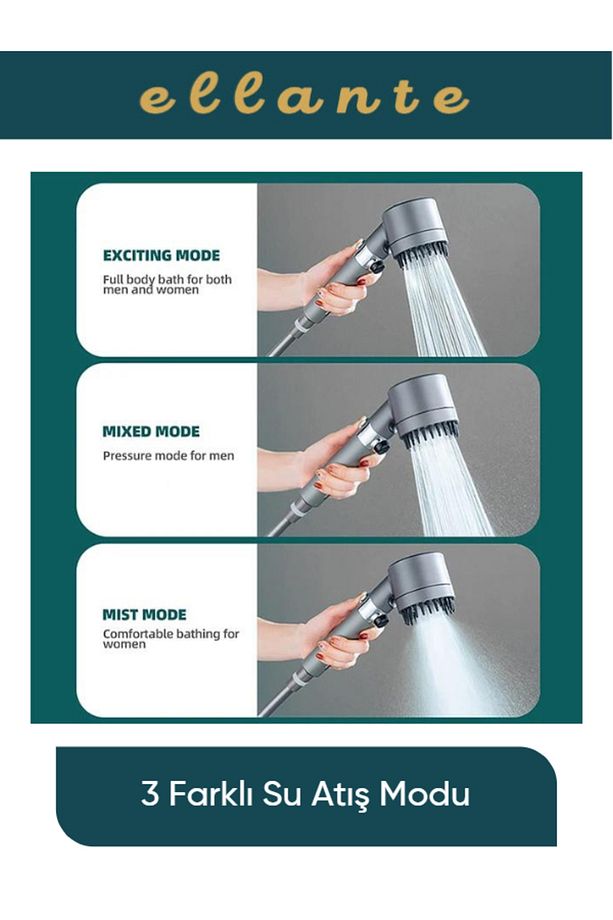 ellante

EXCITING MODE

Full body bath for both men and women

MIXED MODE

Pressure mode for men

MIST MODE

Comfortable bathing for women

3 Farklı Su Atış Modu