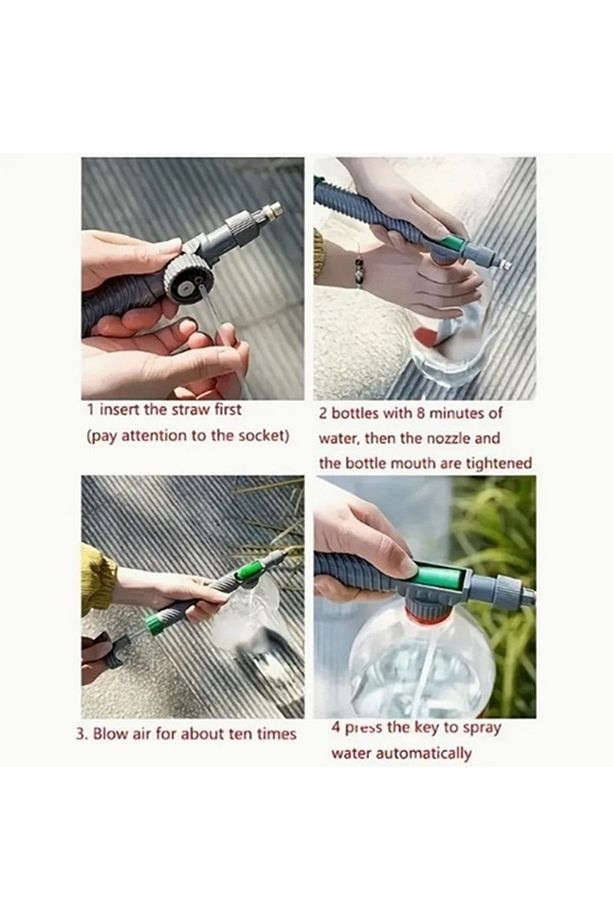 1 insert the straw first
(pay attention to the socket)

2 bottles with 8 minutes of water, then the nozzle and the bottle mouth are tightened

3. Blow air for about ten times

4 press the key to spray water automatically