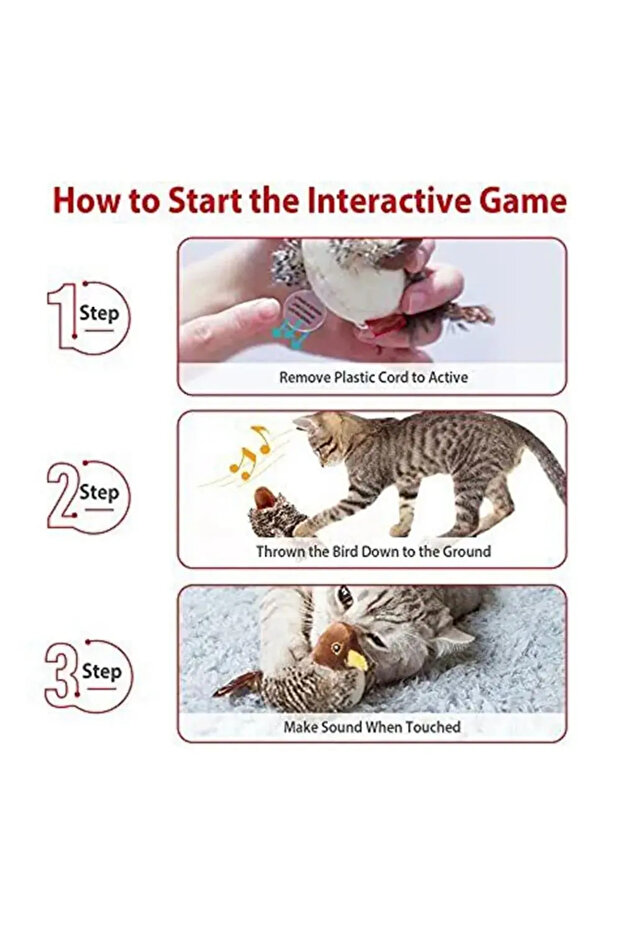 How to Start the Interactive Game

1 Step

Remove Plastic Cord to Active

2 Step

Thrown the Bird Down to the Ground

3 Step

Make Sound When Touched