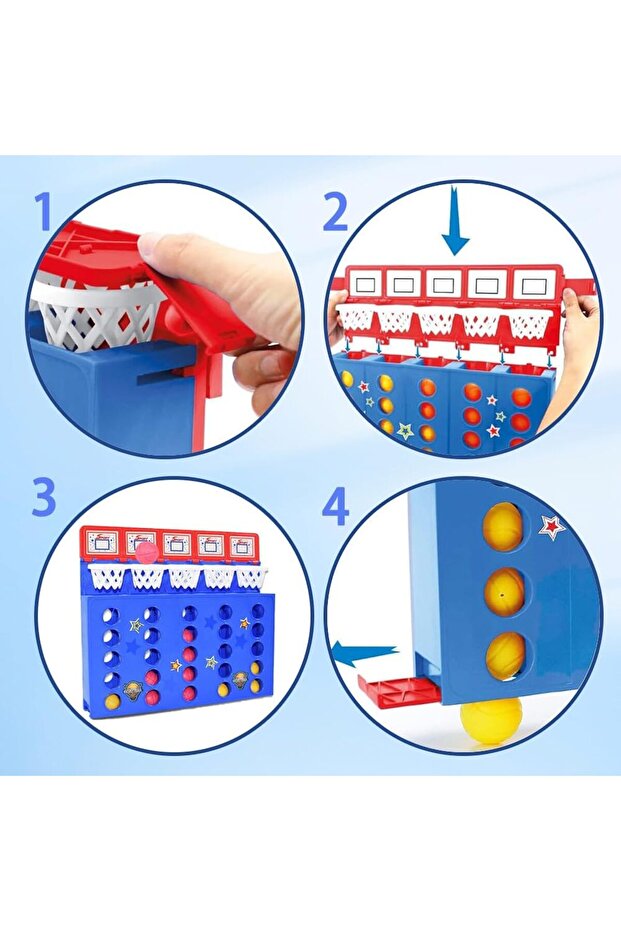 1
2
3
4