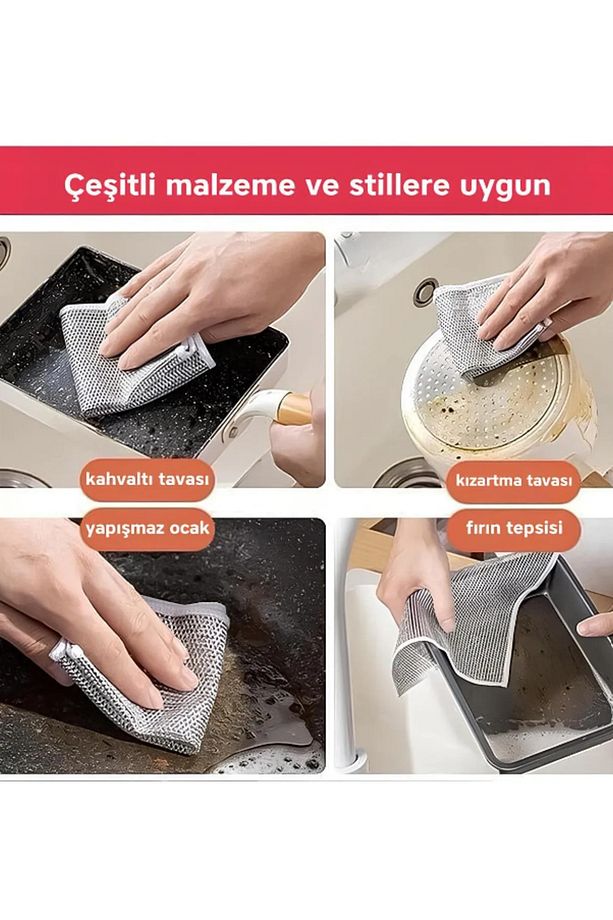 Çeşitli malzeme ve stillere uygun

kahvaltı tavası

kızartma tavası

yapışmaz ocak

fırın tepsisi