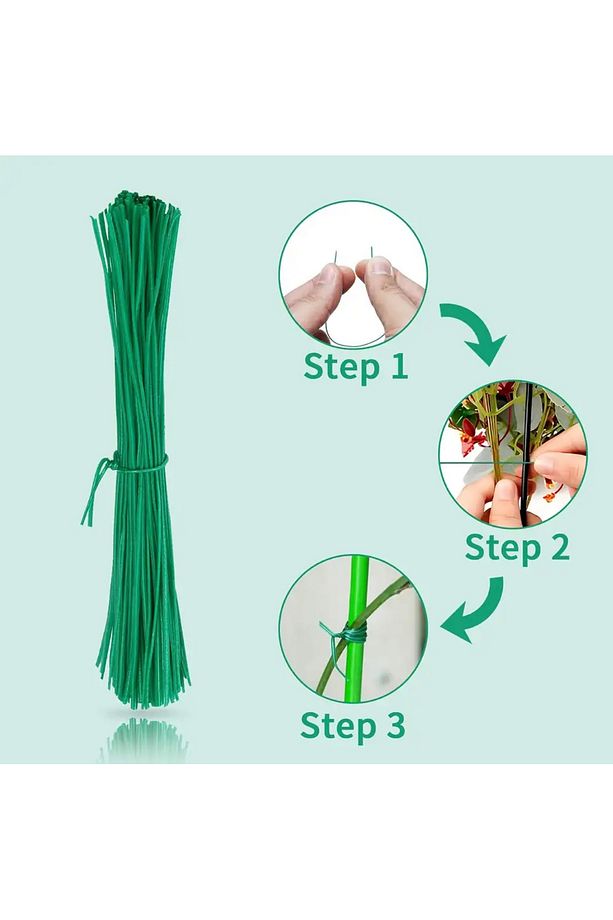 Step 1

Step 2

Step 3