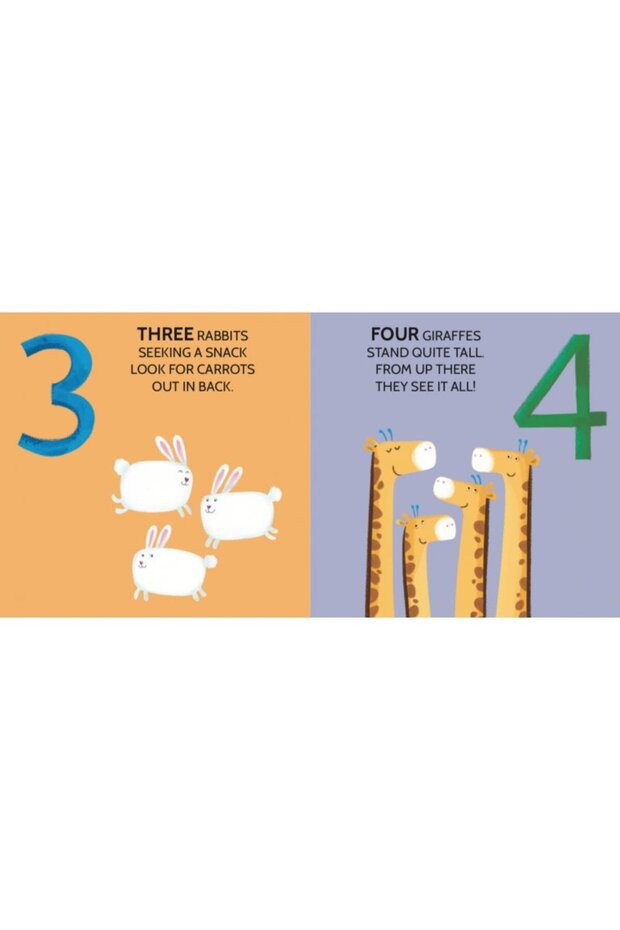 3

THREE RABBITS
SEEKING A SNACK
LOOK FOR CARROTS
OUT IN BACK.

FOUR GIRAFFES
STAND QUITE TALL.
FROM UP THERE
THEY SEE IT ALL!

4