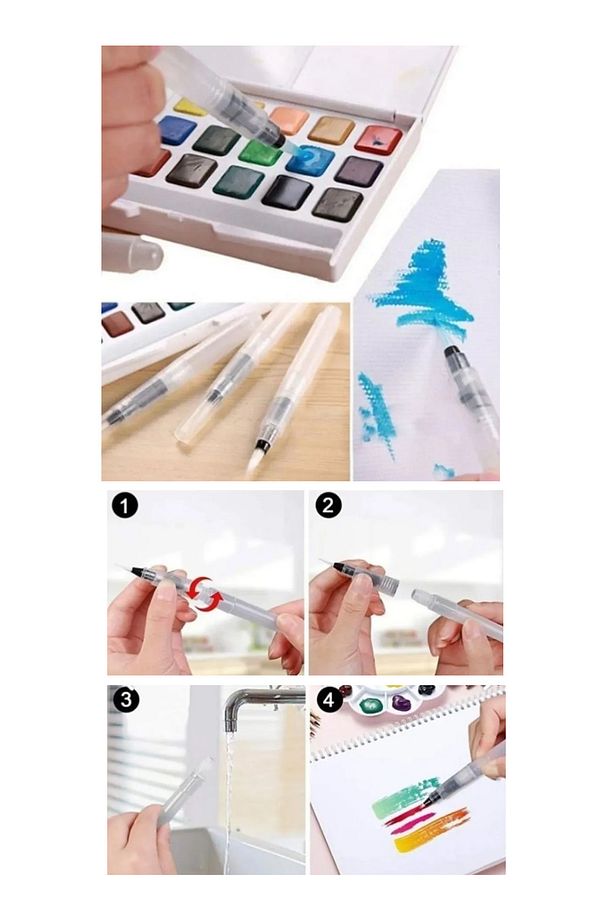 1

2

3

4