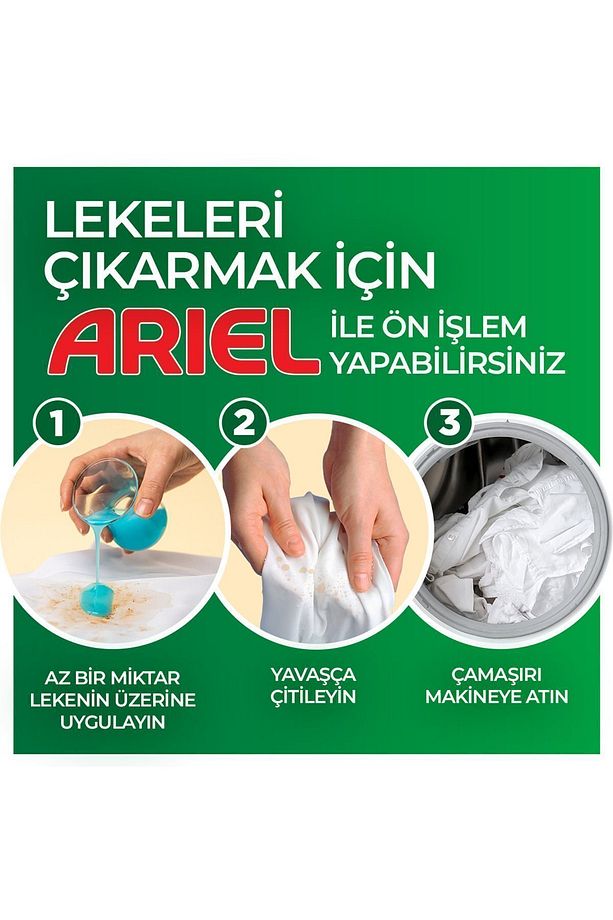 LEKELERİ ÇIKARMAK İÇİN ARIEL İLE ÖN İŞLEM YAPABİLİRSİNİZ

1

2

3

AZ BİR MİKTAR LEKENİN ÜZERİNE UYGULAYIN

YAVAŞÇA ÇİTİLEYİN

ÇAMAŞIRI MAKİNEYE ATIN