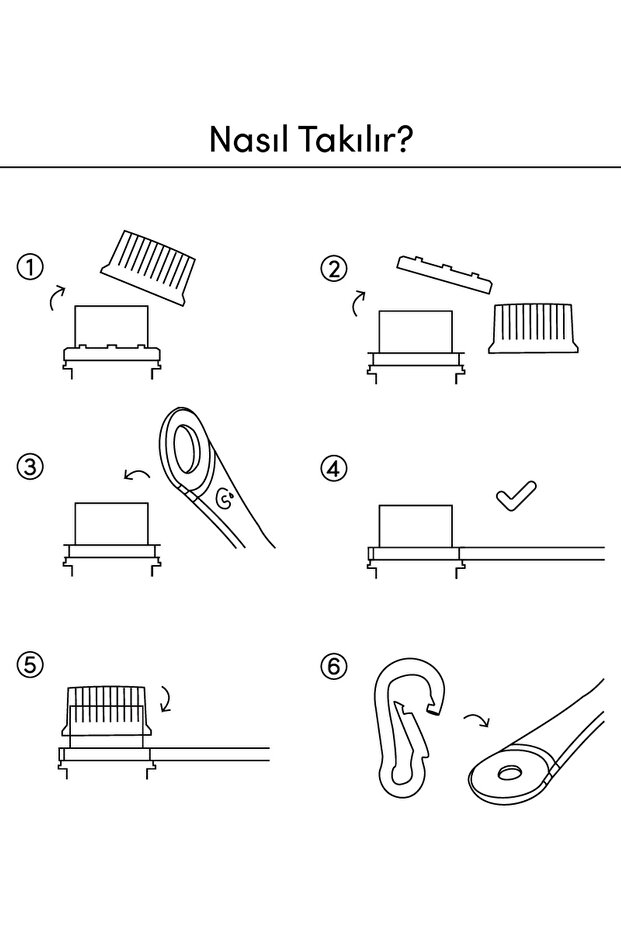 Nasıl Takılır?

①

②

③

④

⑤

⑥