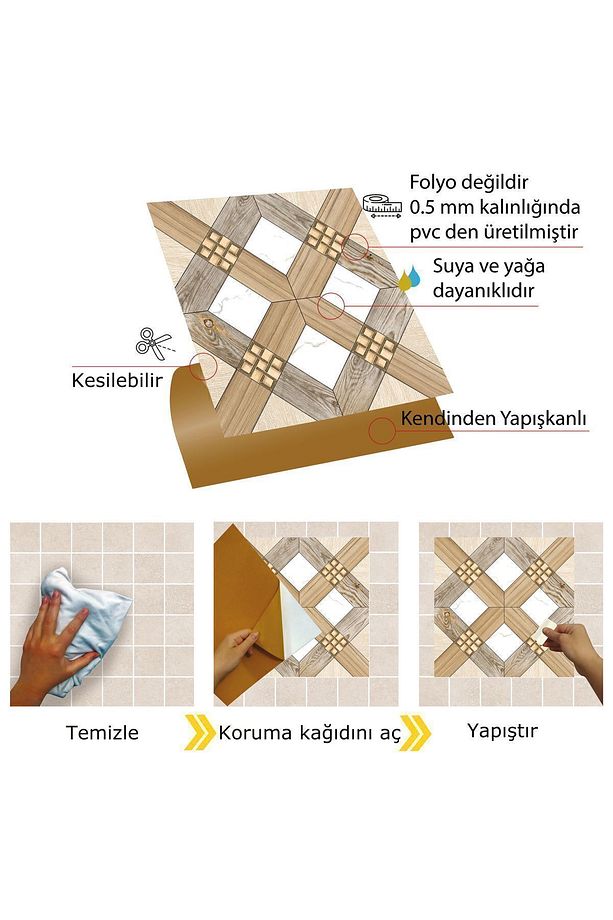 Folyo değildir
0.5 mm kalınlığında
pvc den üretilmiştir

Suya ve yağa
dayanıklıdır

Kesilebilir

Kendinden Yapışkanlı

Temizle

Koruma kağıdını aç

Yapıştır