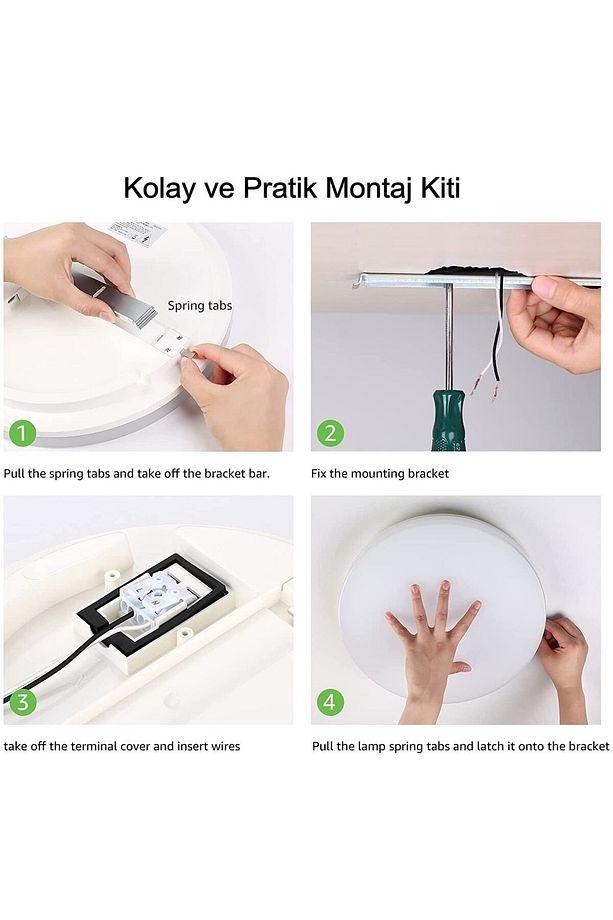 Kolay ve Pratik Montaj Kiti

Spring tabs

1

Pull the spring tabs and take off the bracket bar.

2

Fix the mounting bracket

3

take off the terminal cover and insert wires

4

Pull the lamp spring tabs and latch it onto the bracket