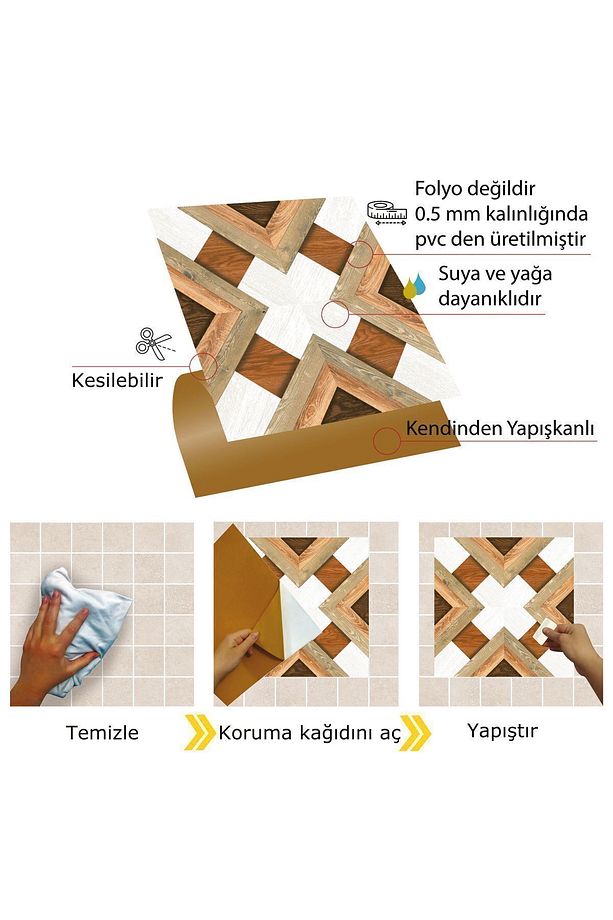 Folyo değildir
0.5 mm kalınlığında
pvc den üretilmiştir

Suya ve yağa
dayanıklıdır

Kesilebilir

Kendinden Yapışkanlı

Temizle

Koruma kağıdını aç

Yapıştır