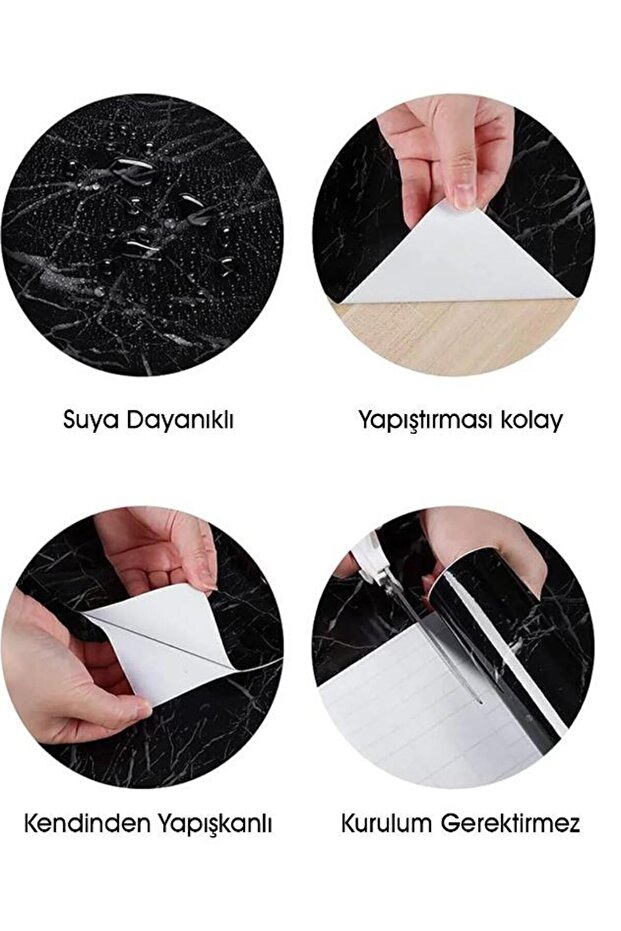 Suya Dayanıklı

Yapıştırması kolay

Kendinden Yapışkanlı

Kurulum Gerektirmez