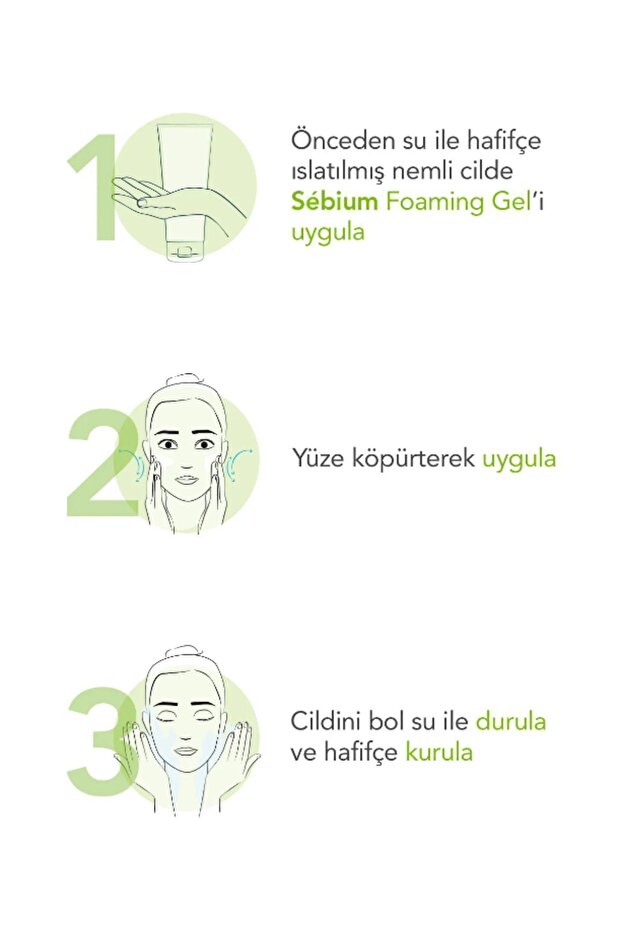 1

Önceden su ile hafifçe ıslatılmış nemli cilde Sébium Foaming Gel'i uygula

2

Yüze köpürterek uygula

3

Cildini bol su ile durula ve hafifçe kurula