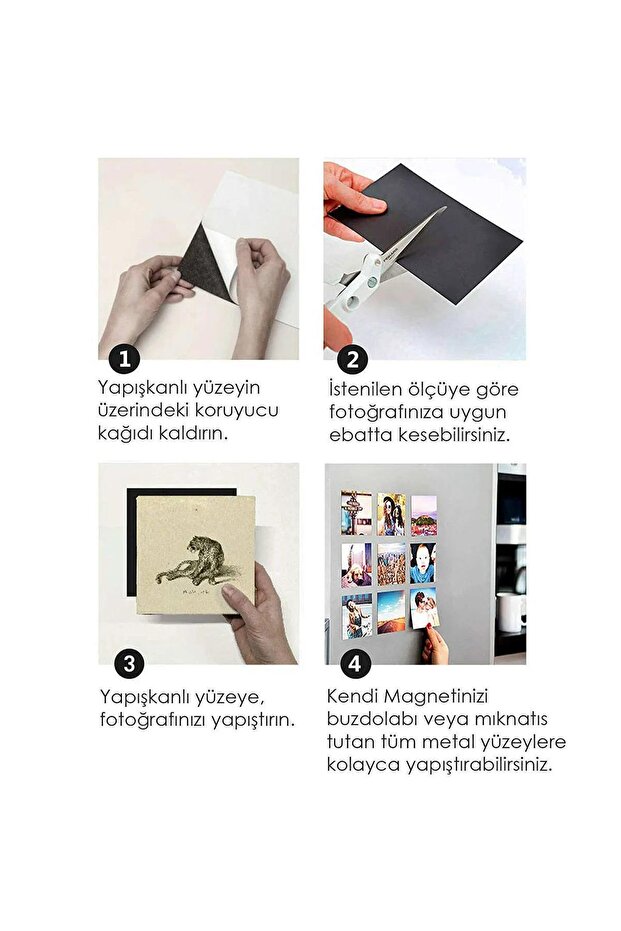 1

Yapışkanlı yüzeyin üzerindeki koruyucu kağıdı kaldırın.

2

İstenilen ölçüye göre fotoğrafınıza uygun ebatta kesebilirsiniz.

3

Yapışkanlı yüzeye, fotoğrafınızı yapıştırın.

4

Kendi Magnetinizi buzdolabı veya mıknatıs tutan tüm metal yüzeylere kolayca yapıştırabilirsiniz.