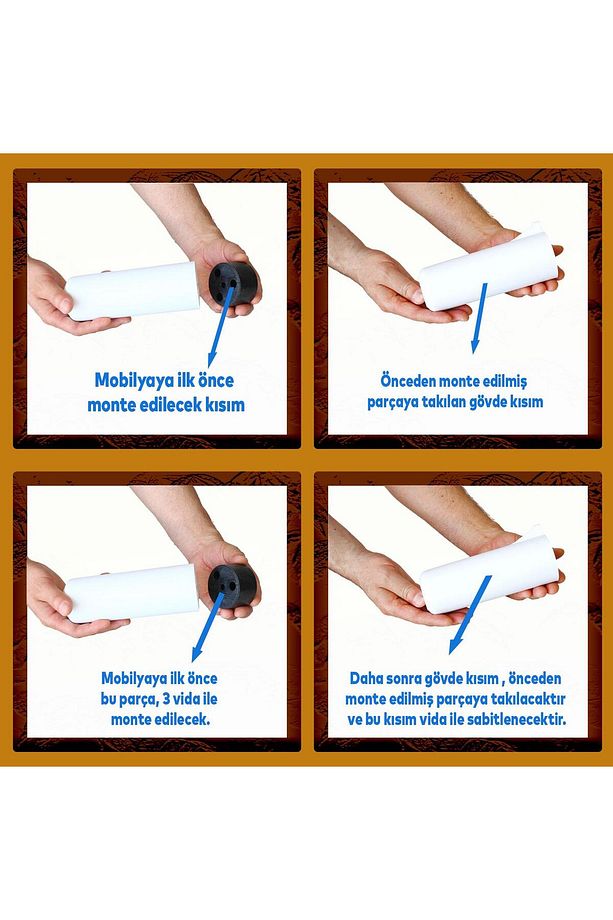 Mobilyaya ilk önce monte edilecek kısım

Önceden monte edilmiş parçaya takılan gövde kısım

Mobilyaya ilk önce bu parça, 3 vida ile monte edilecek.

Daha sonra gövde kısım , önceden monte edilmiş parçaya takılacaktır ve bu kısım vida ile sabitlenecektir.