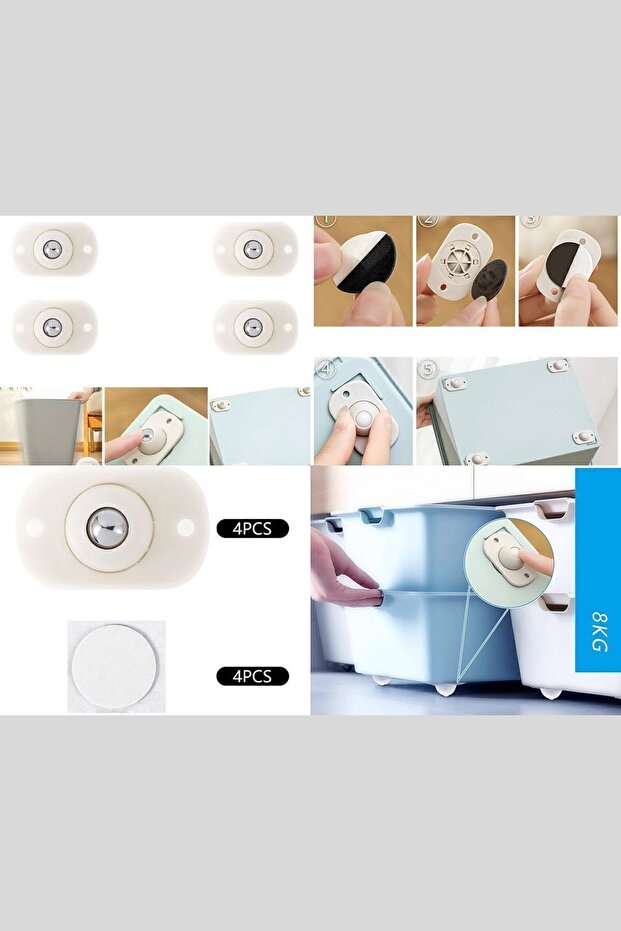 1
2
3
4
5
4PCS
4PCS
8KG