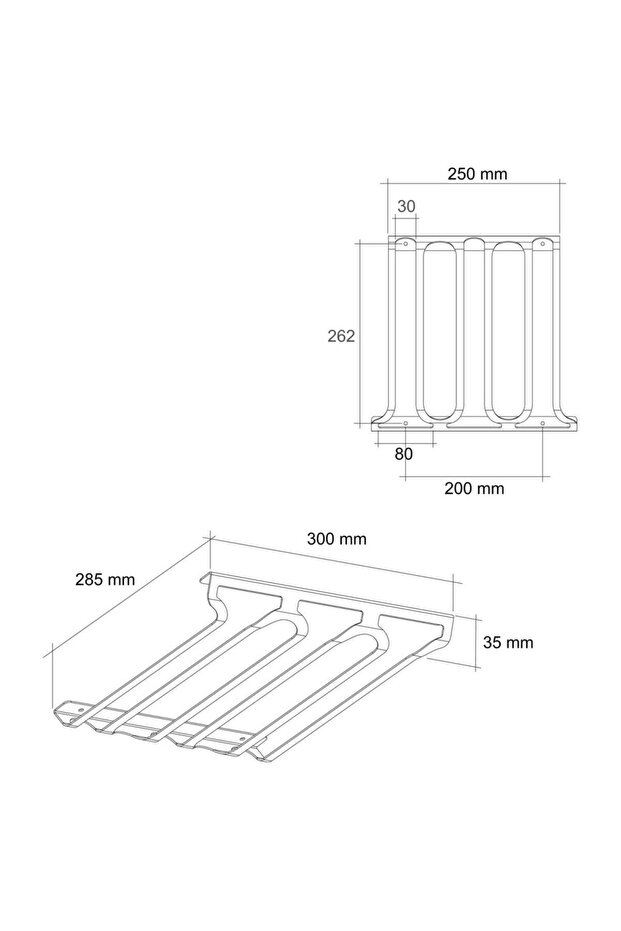 250 mm
30
262
80
200 mm
300 mm
285 mm
35 mm