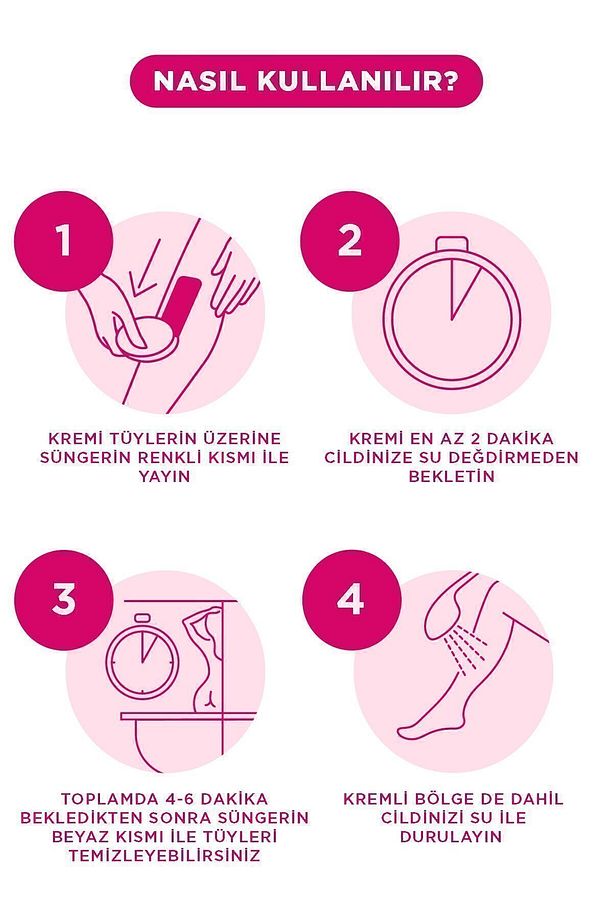 NASIL KULLANILIR?

1

KREMİ TÜYLERİN ÜZERİNE SÜNGERİN RENKLİ KISMI İLE YAYIN

2

KREMİ EN AZ 2 DAKİKA CİLDİNİZE SU DEĞDİRMEDEN BEKLETİN

3

TOPLAMDA 4-6 DAKİKA BEKLEDİKTEN SONRA SÜNGERİN BEYAZ KISMI İLE TÜYLERİ TEMİZLEYEBİLİRSİNİZ

4

KREMLİ BÖLGE DE DAHİL CİLDİNİZİ SU İLE DURULAYIN