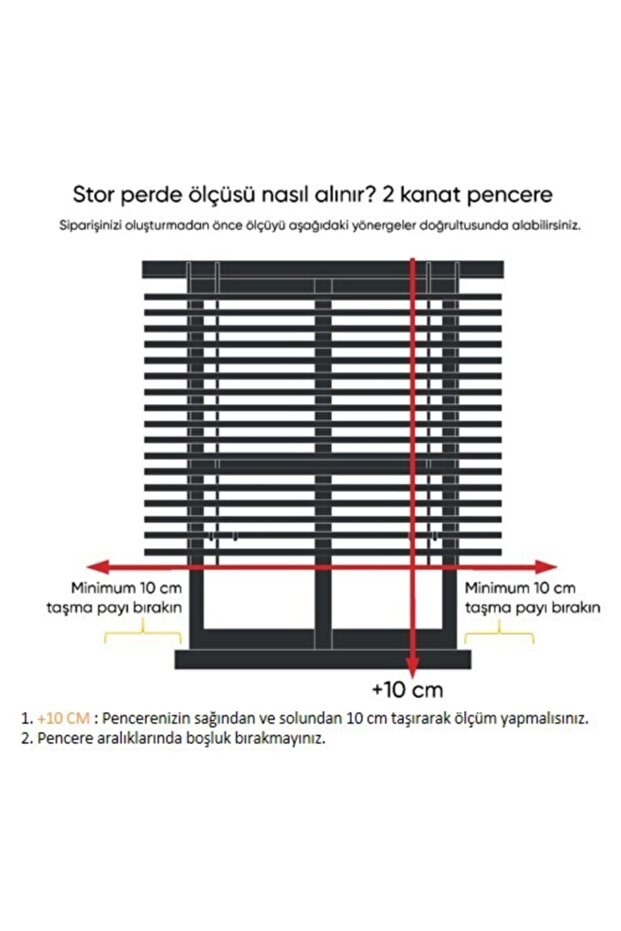 Stor perde ölçüsü nasıl alınır? 2 kanat pencere

Siparişinizi oluşturmadan önce ölçüyü aşağıdaki yönergeler doğrultusunda alabilirsiniz.

Minimum 10 cm taşma payı bırakın

Minimum 10 cm taşma payı bırakın

+10 cm

1. +10 CM : Pencerenizin sağından ve solundan 10 cm taşırarak ölçüm yapmalısınız.
2. Pencere aralıklarında boşluk bırakmayınız.