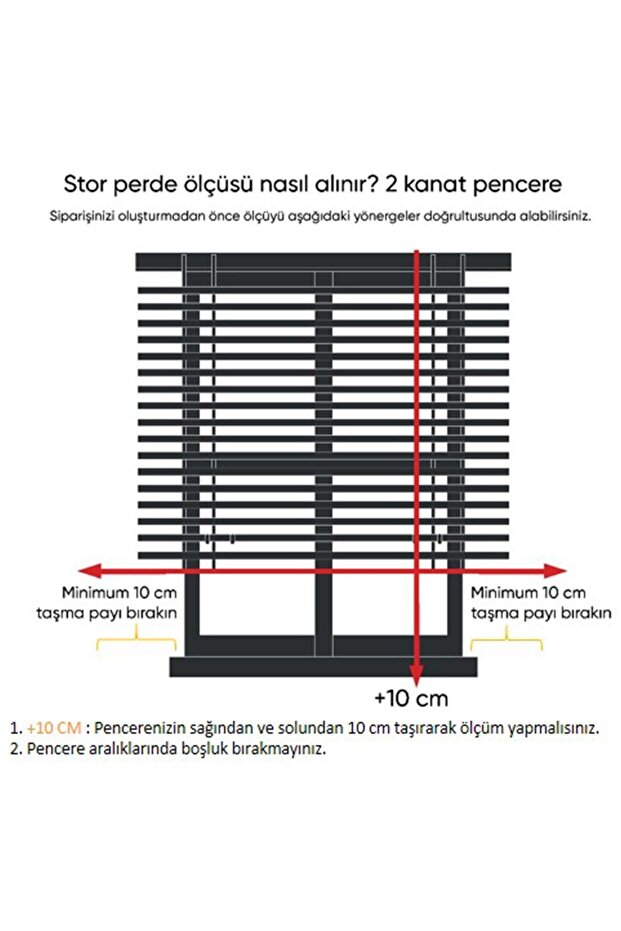 Stor perde ölçüsü nasıl alınır? 2 kanat pencere

Siparişinizi oluşturmadan önce ölçüyü aşağıdaki yönergeler doğrultusunda alabilirsiniz.

Minimum 10 cm taşma payı bırakın

Minimum 10 cm taşma payı bırakın

+10 cm

1. +10 CM : Pencerenizin sağından ve solundan 10 cm taşırarak ölçüm yapmalısınız.
2. Pencere aralıklarında boşluk bırakmayınız.