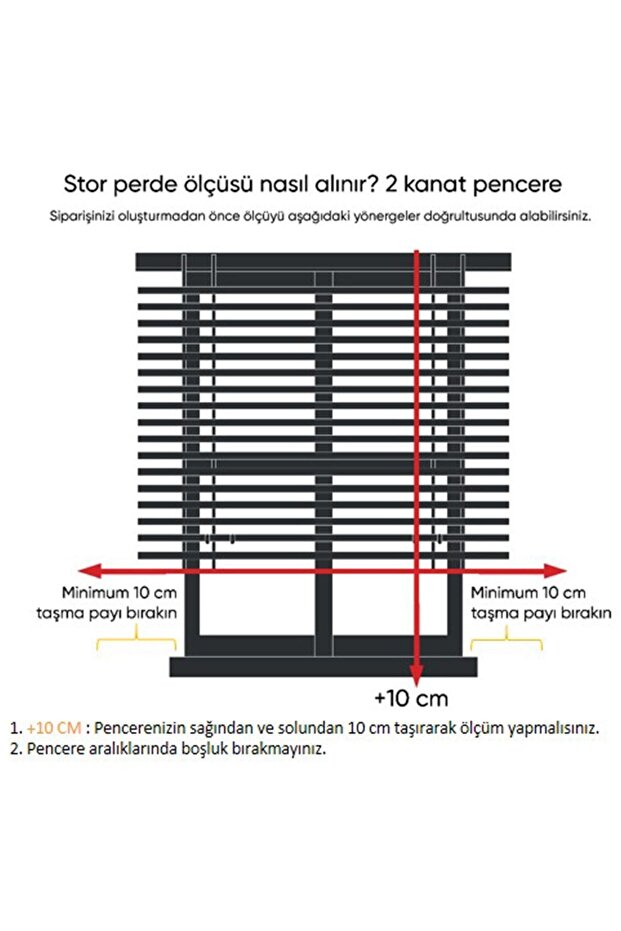 Stor perde ölçüsü nasıl alınır? 2 kanat pencere

Siparişinizi oluşturmadan önce ölçüyü aşağıdaki yönergeler doğrultusunda alabilirsiniz.

Minimum 10 cm taşma payı bırakın

Minimum 10 cm taşma payı bırakın

+10 cm

1. +10 CM : Pencerenizin sağından ve solundan 10 cm taşırarak ölçüm yapmalısınız.
2. Pencere aralıklarında boşluk bırakmayınız.