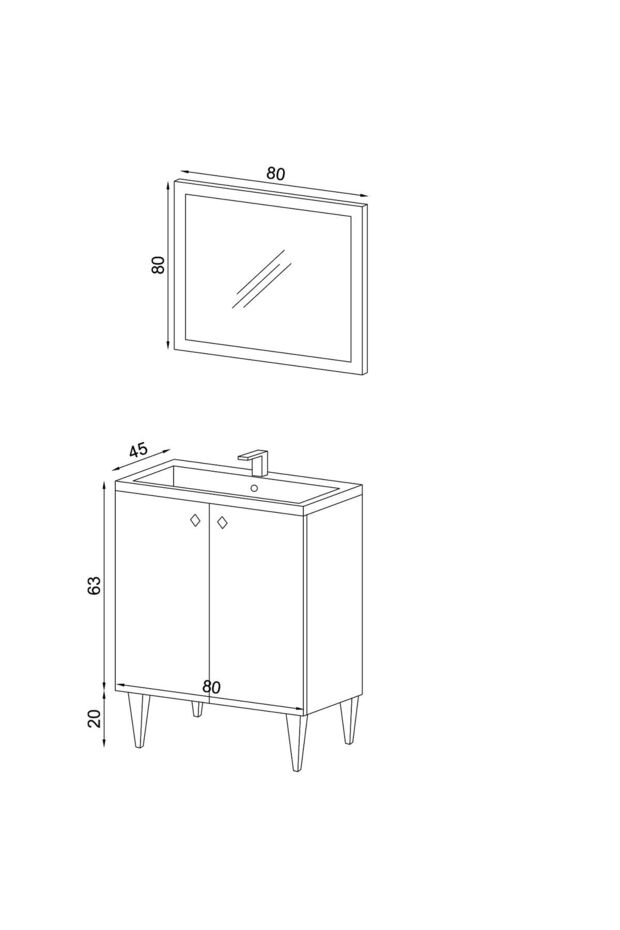 80
80
45
63
80
20