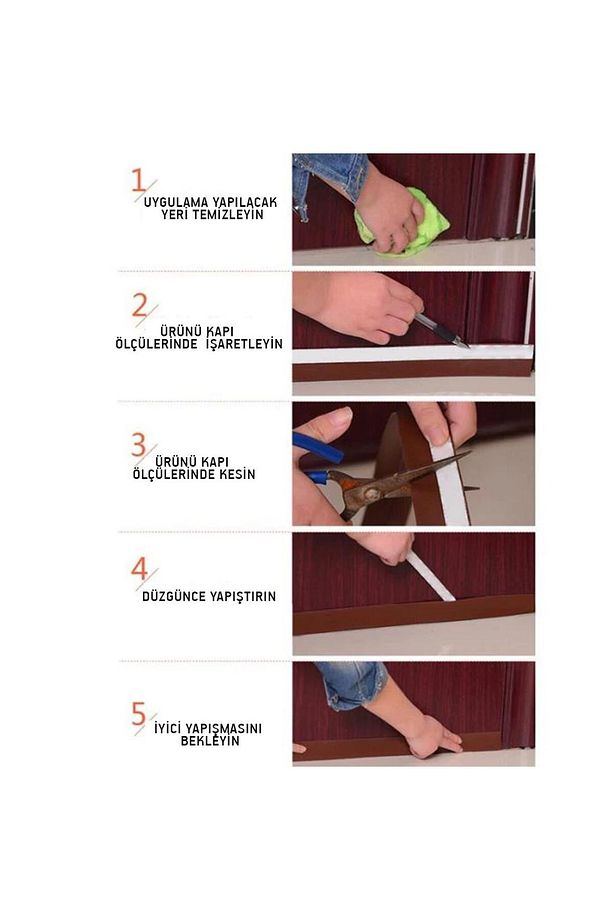 1
UYGULAMA YAPILACAK YERİ TEMİZLEYİN

2
ÜRÜNÜ KAPI ÖLÇÜLERİNDE İŞARETLEYİN

3
ÜRÜNÜ KAPI ÖLÇÜLERİNDE KESİN

4
DÜZGÜNCE YAPIŞTIRIN

5
İYİCİ YAPIŞMASINI BEKLEYİN