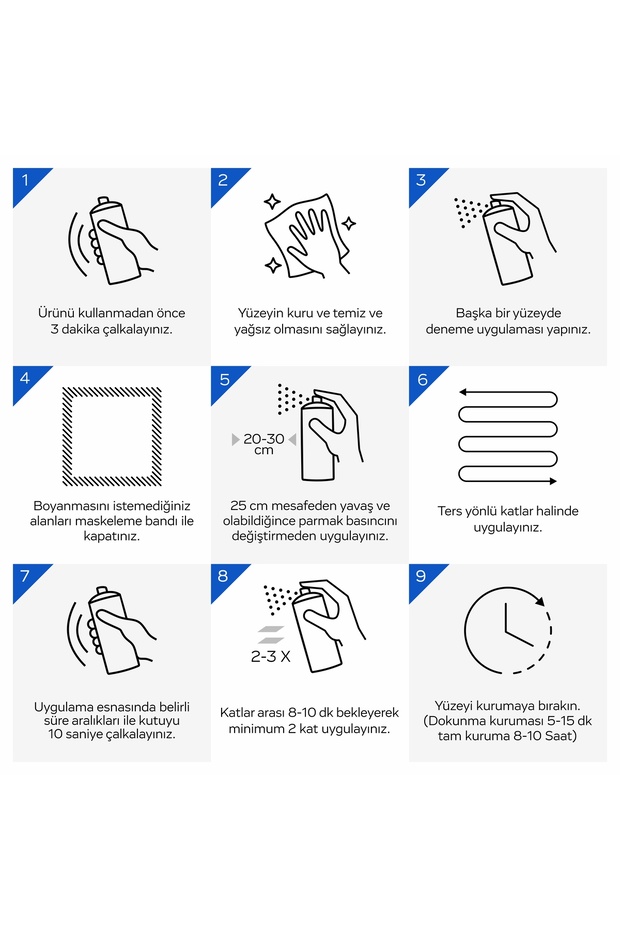 1

Ürünü kullanmadan önce 3 dakika çalkalayınız.

2

Yüzeyin kuru ve temiz ve yağsız olmasını sağlayınız.

3

Başka bir yüzeyde deneme uygulaması yapınız.

4

Boyanmasını istemediğiniz alanları maskeleme bandı ile kapatınız.

5

20-30 cm

25 cm mesafeden yavaş ve olabildiğince parmak basıncını değiştirmeden uygulayınız.

6

Ters yönlü katlar halinde uygulayınız.

7

Uygulama esnasında belirli süre aralıkları ile kutuyu 10 saniye çalkalayınız.

8

2-3 X

Katlar arası 8-10 dk bekleyerek minimum 2 kat uygulayınız.

9

Yüzeyi kurumaya bırakın. (Dokunma kuruması 5-15 dk tam kuruma 8-10 Saat)