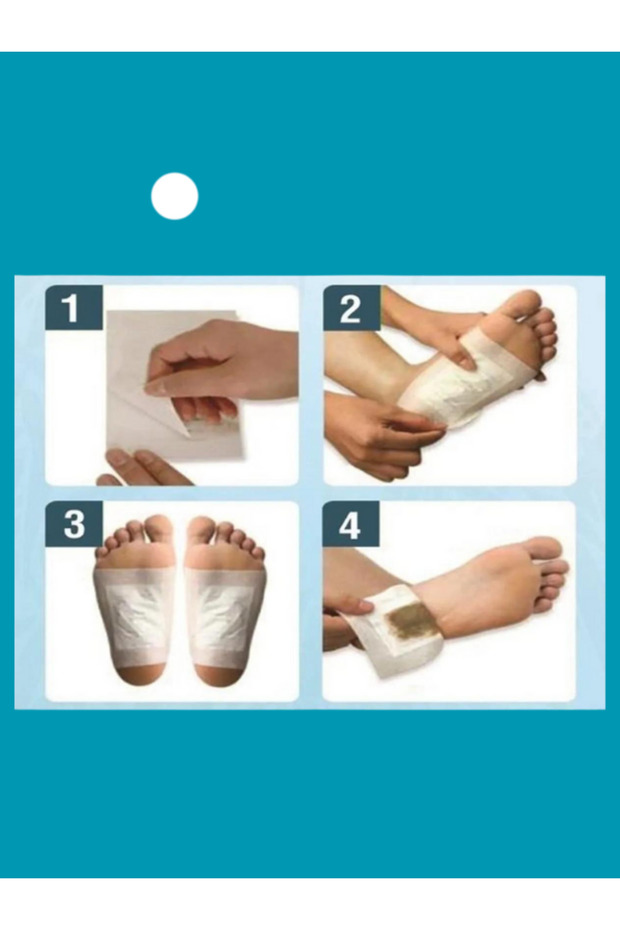 1
2
3
4