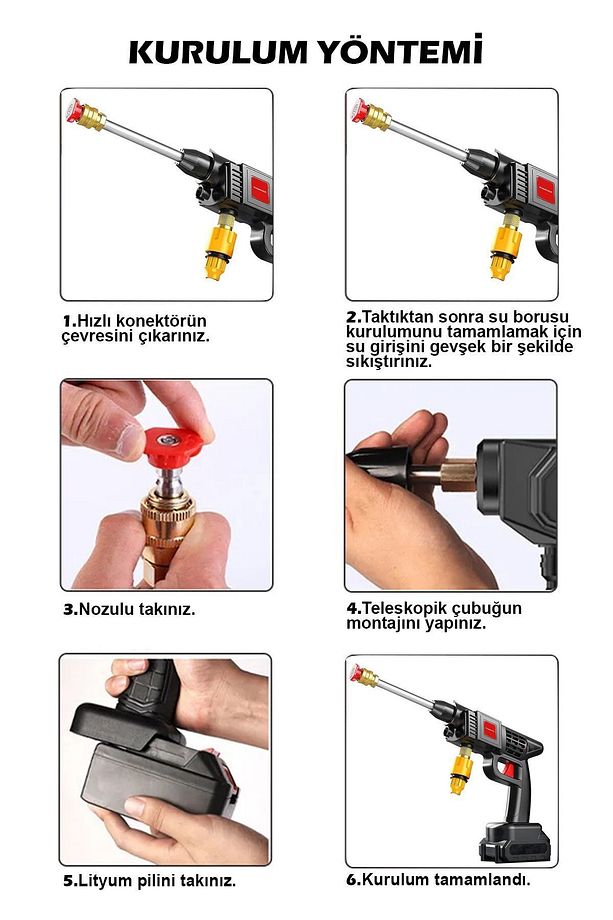 KURULUM YÖNTEMİ

1.Hızlı konektörün çevresini çıkarınız.

2.Taktıktan sonra su borusu kurulumunu tamamlamak için su girişini gevşek bir şekilde sıkıştırınız.

3.Nozulu takınız.

4.Teleskopik çubuğun montajını yapınız.

5.Lityum pilini takınız.

6.Kurulum tamamlandı.