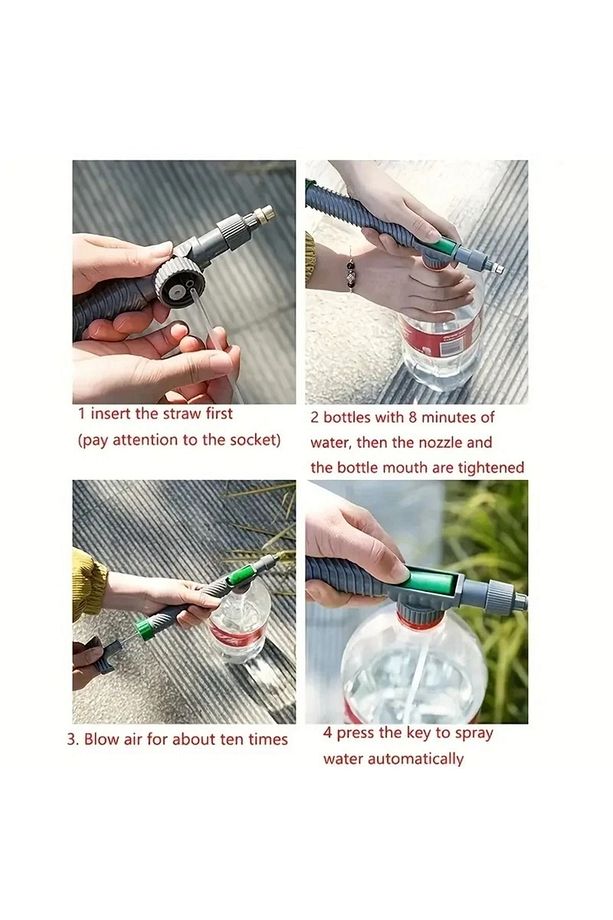 1 insert the straw first
(pay attention to the socket)

2 bottles with 8 minutes of water, then the nozzle and the bottle mouth are tightened

3. Blow air for about ten times

4 press the key to spray water automatically