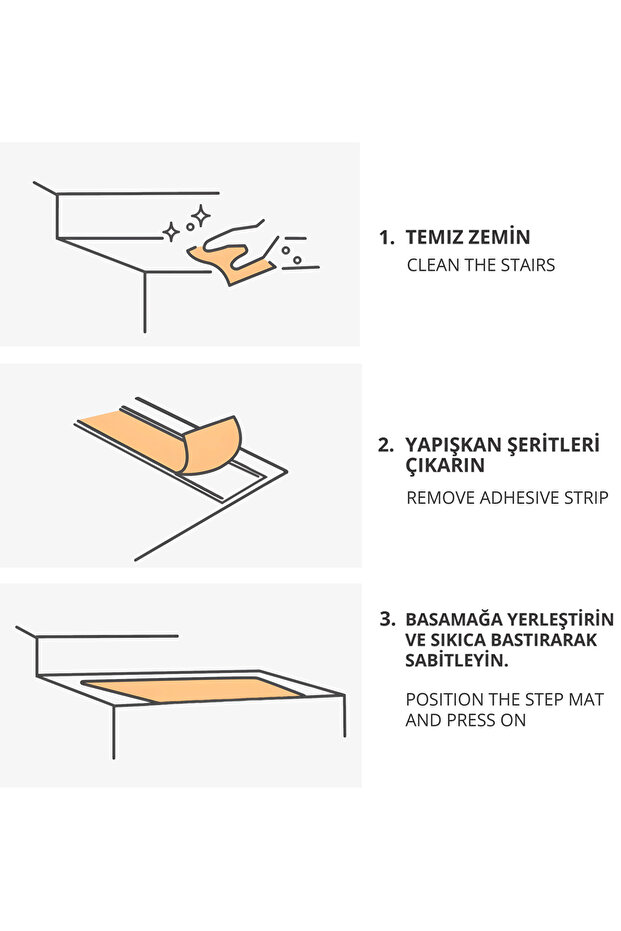 1. TEMIZ ZEMİN
CLEAN THE STAIRS

2. YAPIŞKAN ŞERİTLERİ ÇIKARIN
REMOVE ADHESIVE STRIP

3. BASAMAĞA YERLEŞTİRİN VE SIKICA BASTIRARAK SABİTLEYİN.
POSITION THE STEP MAT AND PRESS ON