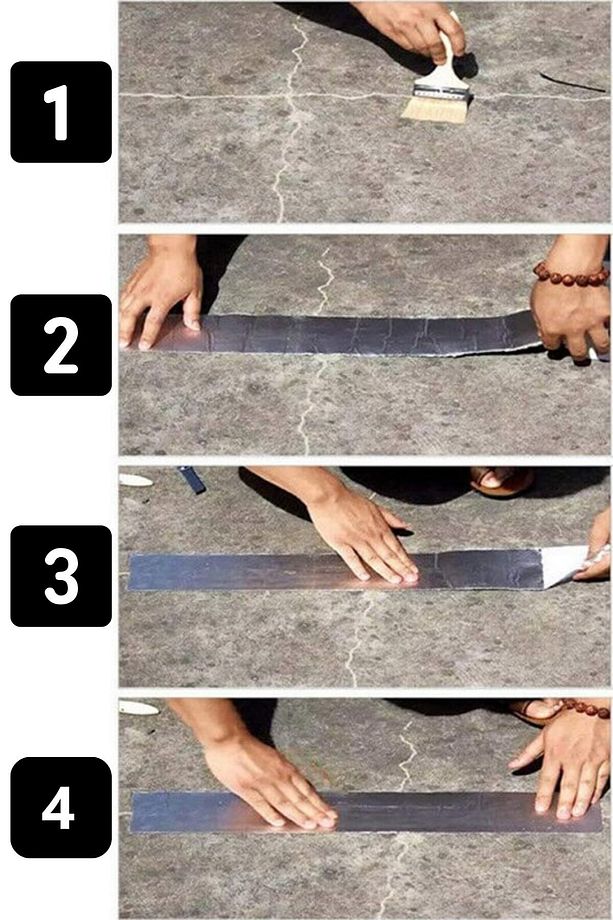 1

2

3

4