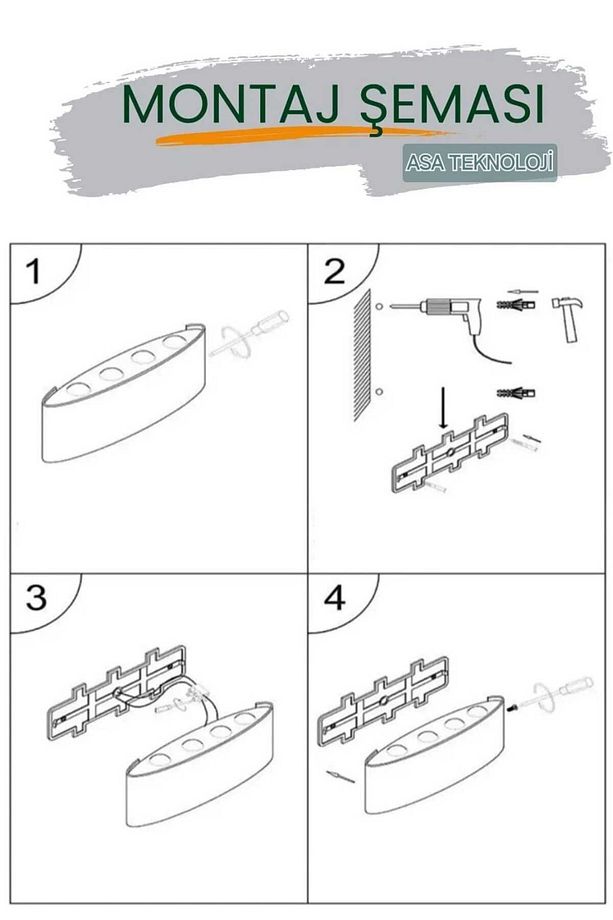 MONTAJ ŞEMASI

ASA TEKNOLOJİ

1

2

3

4