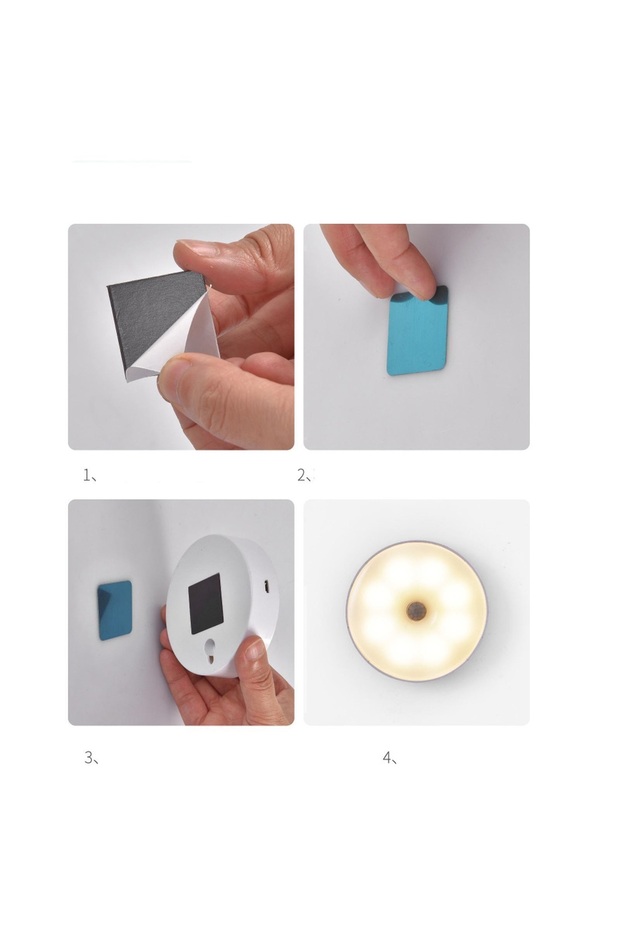 1、

2、

3、

4、