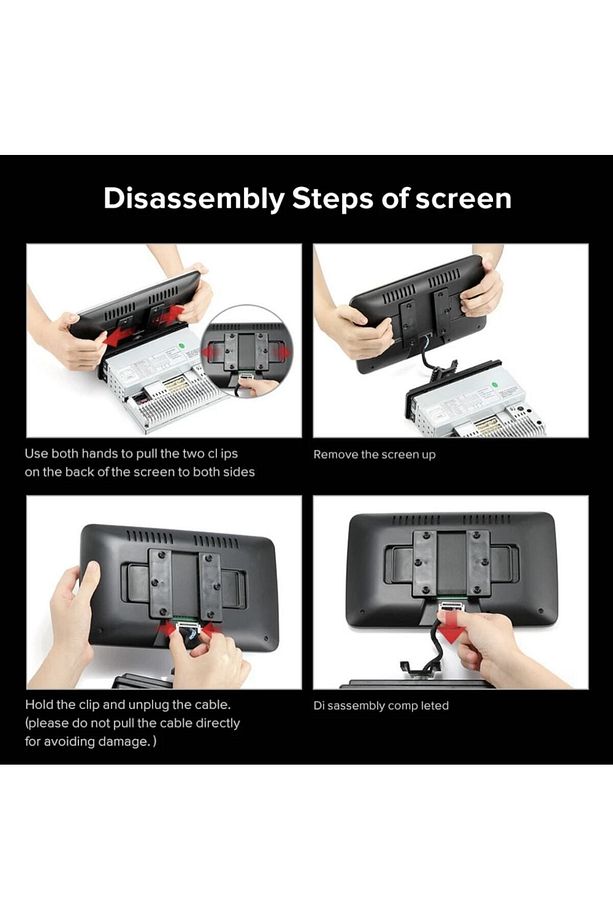 Disassembly Steps of screen

Use both hands to pull the two cl ips on the back of the screen to both sides

Remove the screen up

Hold the clip and unplug the cable. (please do not pull the cable directly for avoiding damage. )

Di sassembly comp leted