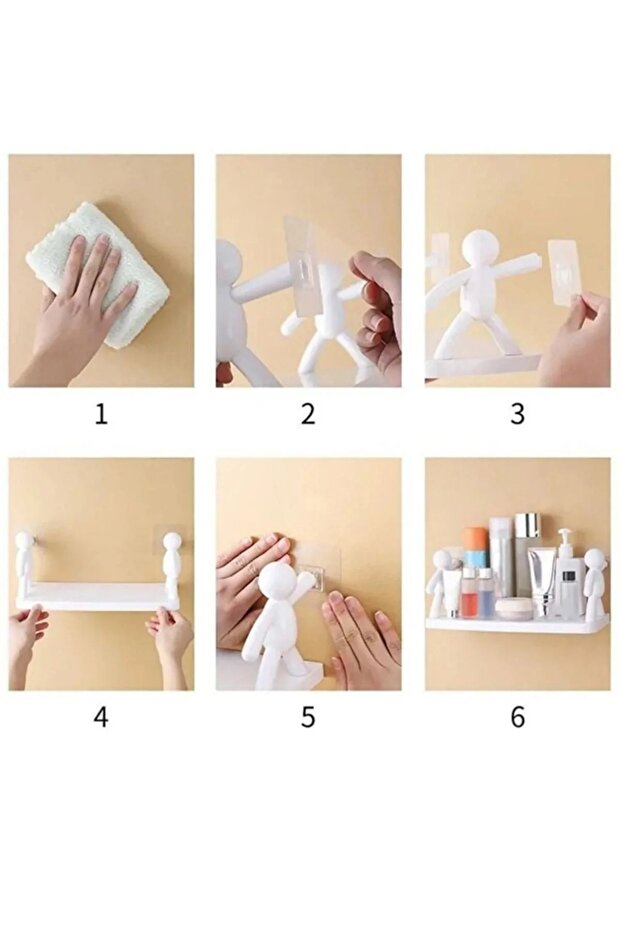 1

2

3

4

5

6