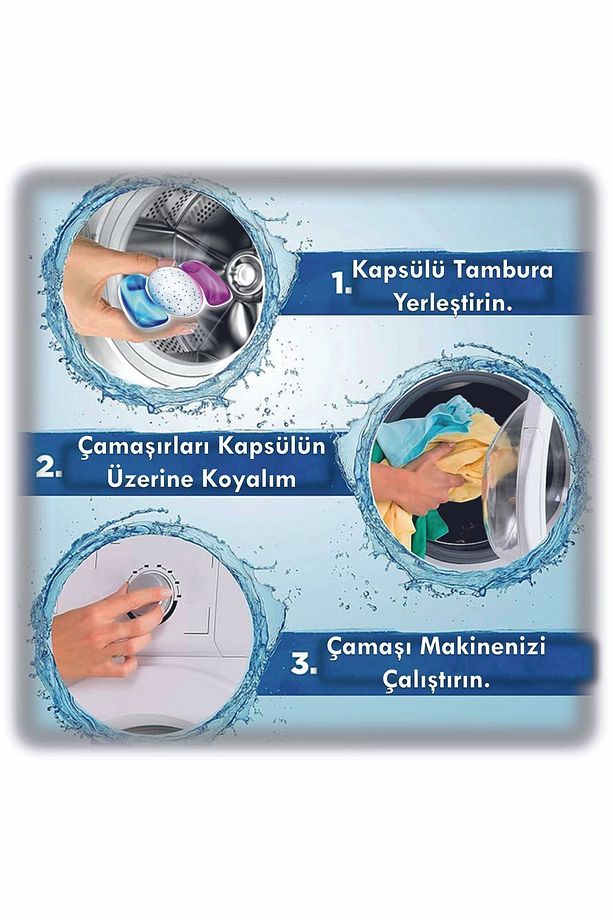 1. Kapsülü Tambura Yerleştirin.

2. Çamaşırları Kapsülün Üzerine Koyalım

3. Çamaşı Makinenizi Çalıştırın.